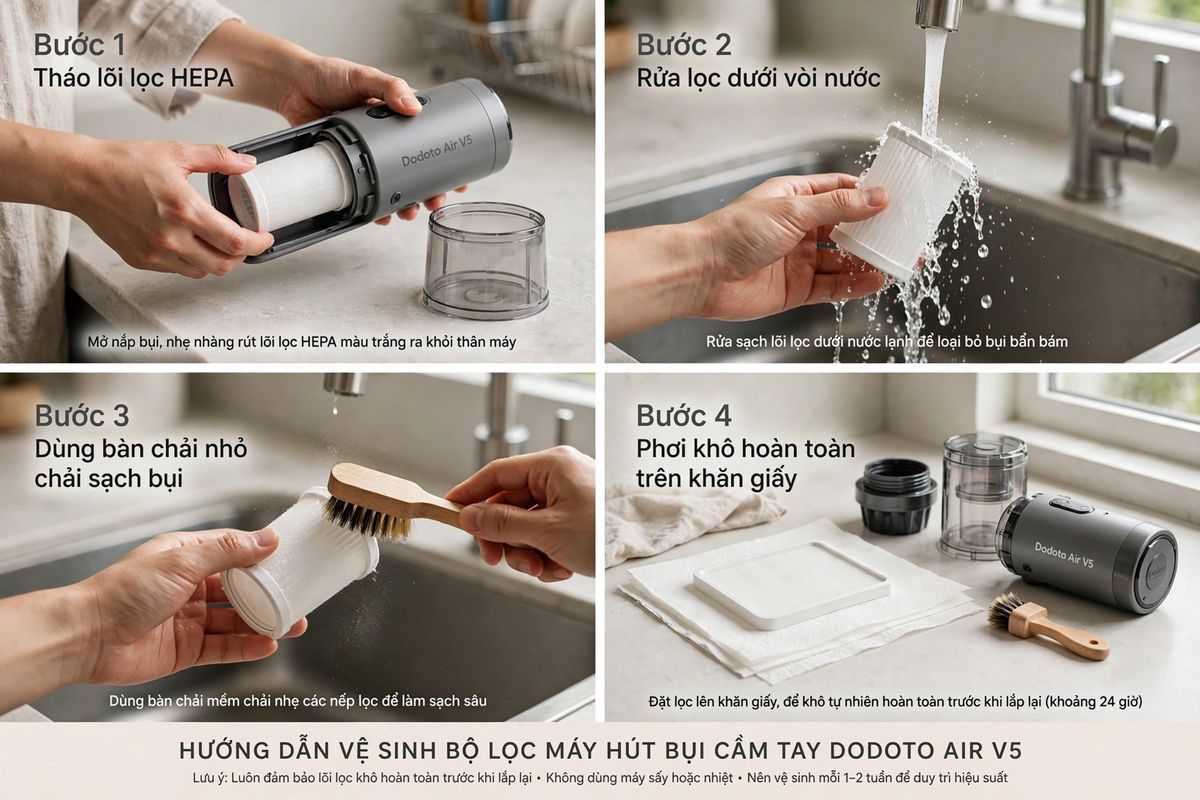 Bước 1
Tháo lõi lọc HEPA

Dodoto Air V5

Mở nắp bụi, nhẹ nhàng rút lõi lọc HEPA màu trắng ra khỏi thân máy

Bước 2
Rửa lọc dưới vòi nước

Rửa sạch lõi lọc dưới nước lạnh để loại bỏ bụi bẩn bám

Bước 3
Dùng bàn chải nhỏ chải sạch bụi

Dùng bàn chải mềm chải nhẹ các nếp lọc để làm sạch sâu

Bước 4
Phơi khô hoàn toàn trên khăn giấy

Dodoto Air V5

Đặt lọc lên khăn giấy, để khô tự nhiên hoàn toàn trước khi lắp lại (khoảng 24 giờ)

HƯỚNG DẪN VỆ SINH BỘ LỌC MÁY HÚT BỤI CẦM TAY DODOTO AIR V5

Lưu ý: Luôn đảm bảo lõi lọc khô hoàn toàn trước khi lắp lại • Không dùng máy sấy hoặc nhiệt • Nên vệ sinh mỗi 1–2 tuần để duy trì hiệu suất